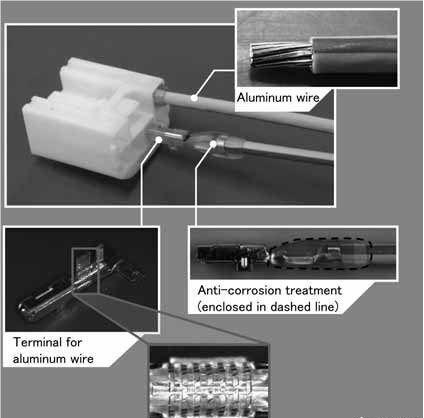 Aluminum wire

Anti-corrosion treatment (enclosed in dashed line)

Terminal for aluminum wire